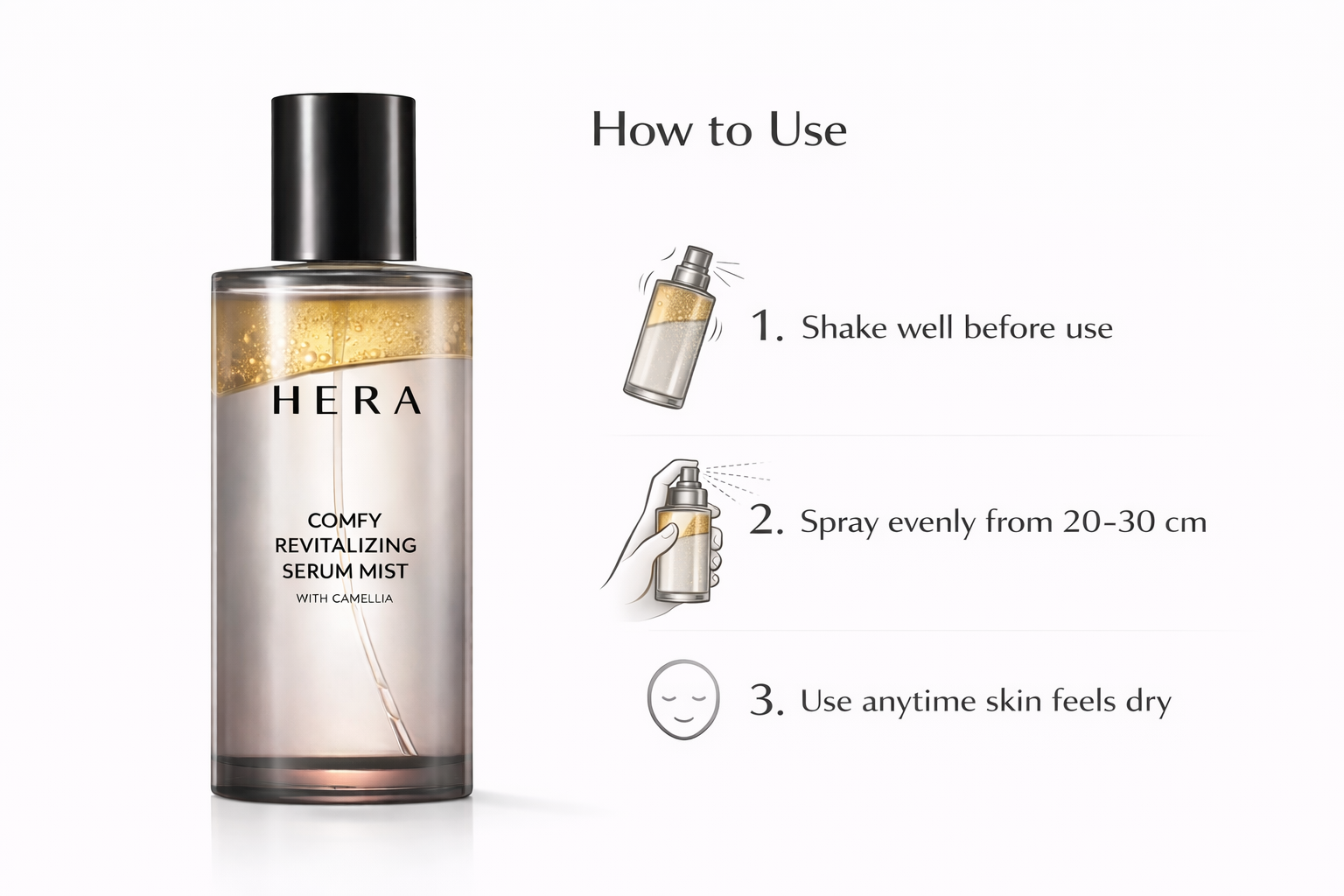 HERA

COMFY
REVITALIZING
SERUM MIST
WITH CAMELLIA

How to Use

1. Shake well before use

2. Spray evenly from 20-30 cm

3. Use anytime skin feels dry